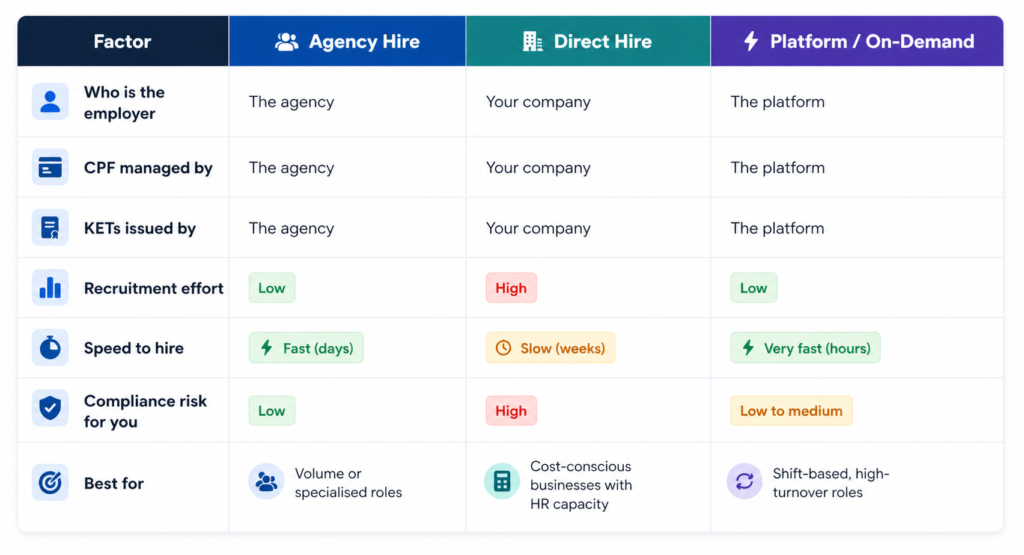 | Factor | Agency Hire | Direct Hire | Platform / On-Demand |
|---|---|---|---|
| Who is the employer | The agency | Your company | The platform |
| CPF managed by | The agency | Your company | The platform |
| KETs issued by | The agency | Your company | The platform |
| Recruitment effort | Low | High | Low |
| Speed to hire | Fast (days) | Slow (weeks) | Very fast (hours) |
| Compliance risk for you | Low | High | Low to medium |
| Best for | Volume or specialised roles | Cost-conscious businesses with HR capacity | Shift-based, high-turnover roles |